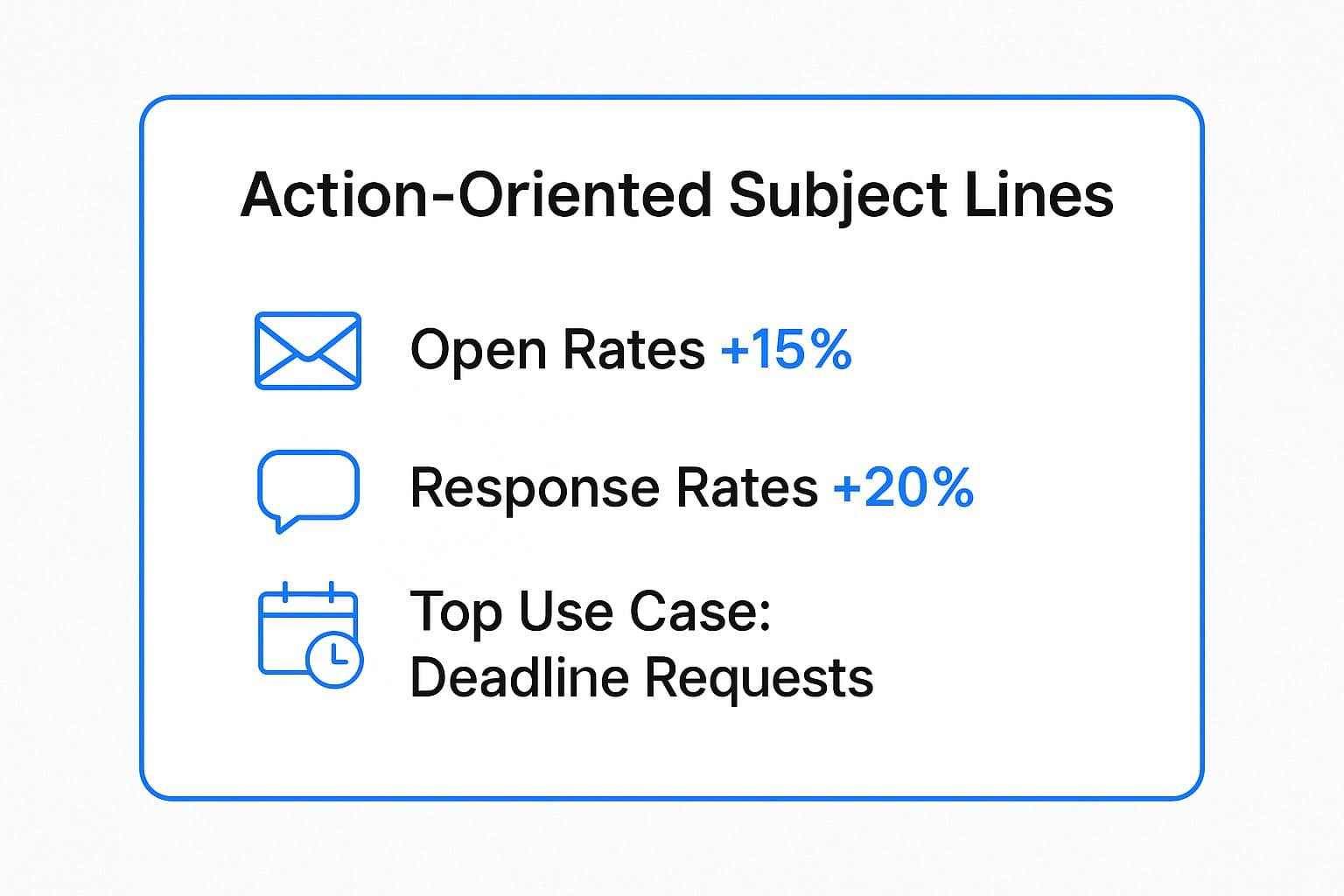 Action-Oriented Subject Lines

Open Rates +15%

Response Rates +20%

Top Use Case:
Deadline Requests